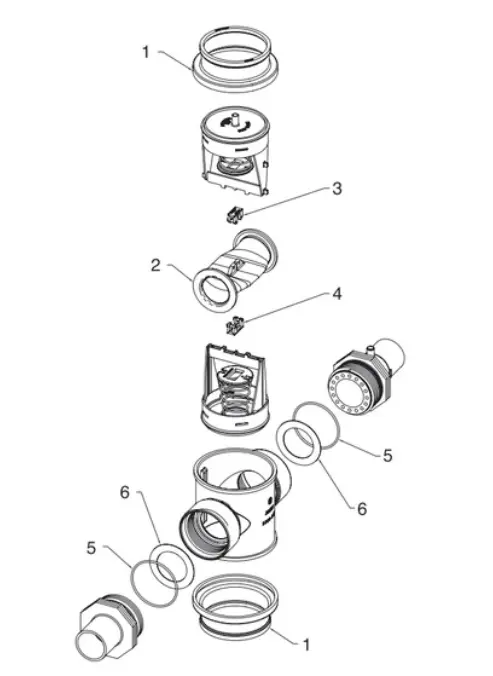 1
3
2
4
5
6
6
5
1