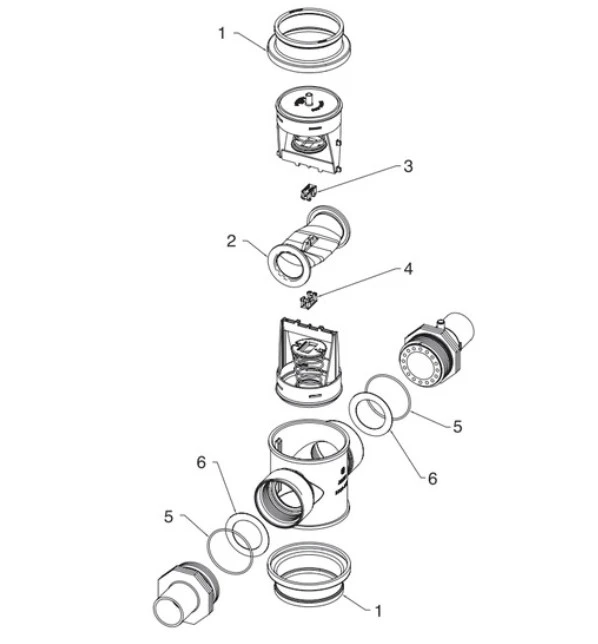 1
3
2
4
5
6
6
5
1