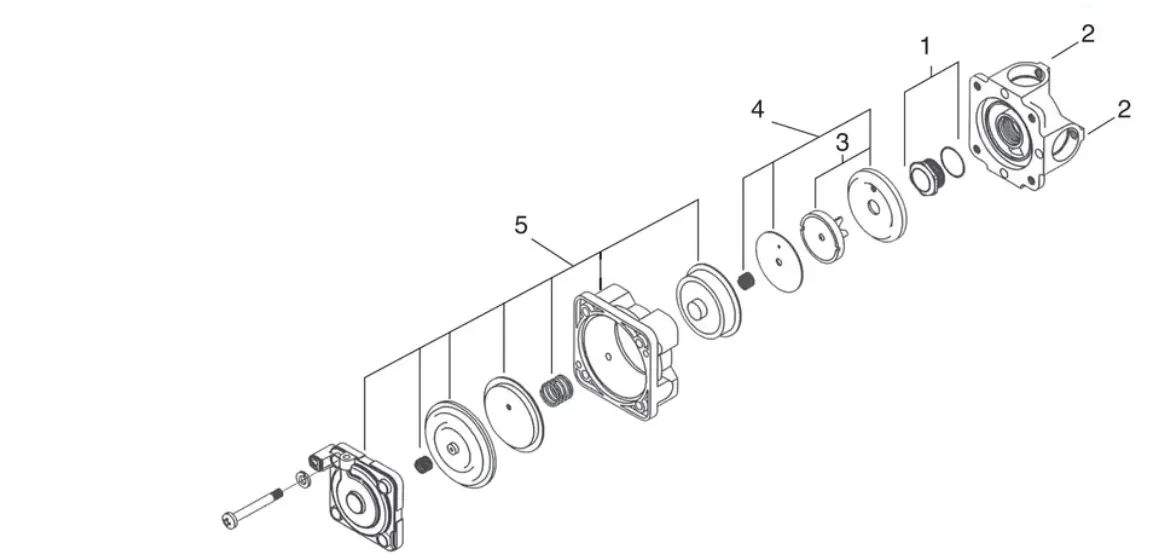 1
2
2
4
3
5