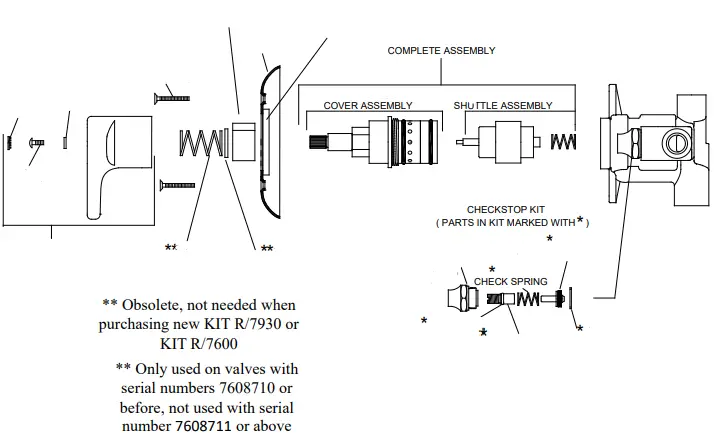 COMPLETE ASSEMBLY

COVER ASSEMBLY

SHUTTLE ASSEMBLY

CHECKSTOP KIT
( PARTS IN KIT MARKED WITH * )

*

*

CHECK SPRING

*

*

*

**

**

** Obsolete, not needed when purchasing new KIT R/7930 or KIT R/7600

** Only used on valves with serial numbers 7608710 or before, not used with serial number 7608711 or above