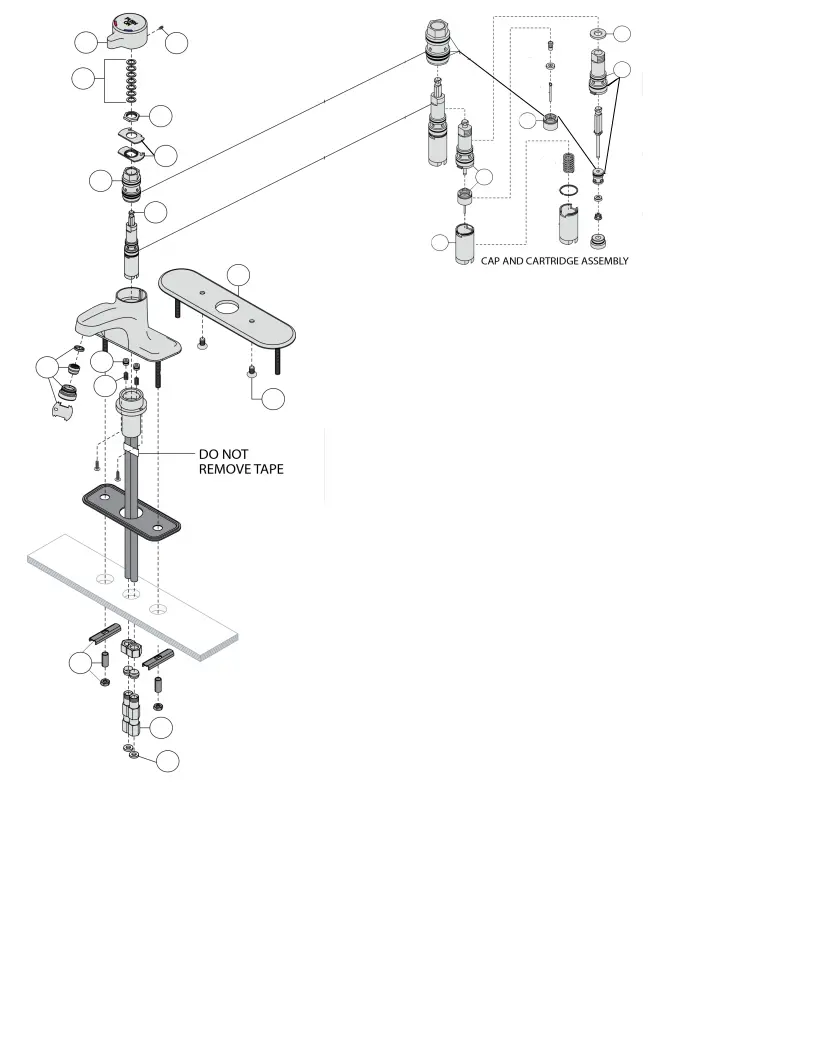 CAP AND CARTRIDGE ASSEMBLY

DO NOT REMOVE TAPE